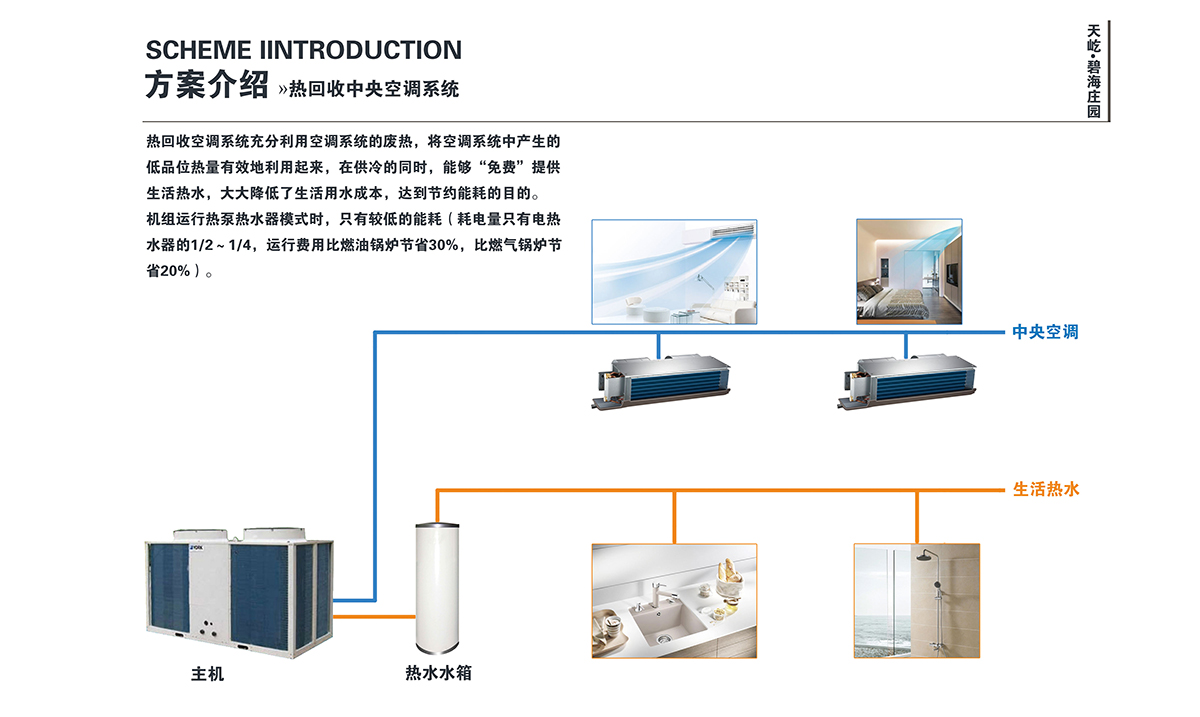 SCHEME IINTRODUCTION
方案介绍 »热回收中央空调系统

天屹·碧海庄园

热回收空调系统充分利用空调系统的废热，将空调系统中产生的低品位热量有效地利用起来，在供冷的同时，能够“免费”提供生活热水，大大降低了生活用水成本，达到节约能耗的目的。
机组运行热泵热水器模式时，只有较低的能耗（耗电量只有电热水器的1/2～1/4，运行费用比燃油锅炉节省30%，比燃气锅炉节省20%）。

中央空调

生活热水

YORK

主机

热水水箱